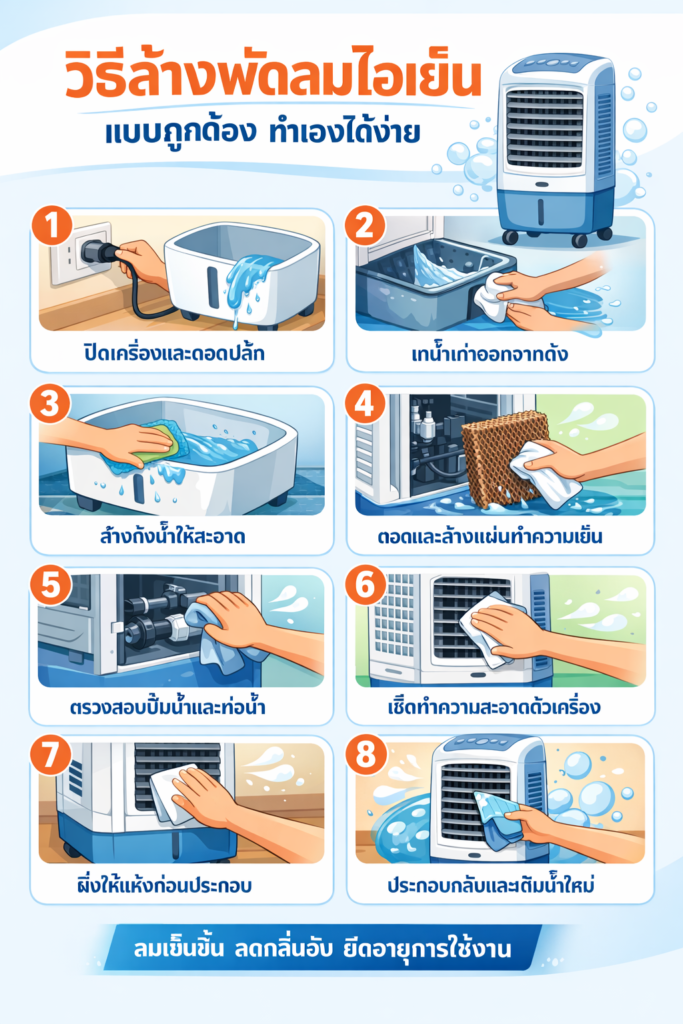 วิธีล้างพัดลมไอเย็น

แบบถูกต้อง ทำเองได้ง่าย

1

ปิดเครื่องและถอดปลั๊ก

2

เทน้ำเก่าออกจากถัง

3

ล้างถังน้ำให้สะอาด

4

ถอดและล้างแผ่นทำความเย็น

5

ตรวจสอบปั๊มน้ำและท่อน้ำ

6

เช็ดทำความสะอาดตัวเครื่อง

7

ผึ่งให้แห้งก่อนประกอบ

8

ประกอบกลับและเติมน้ำใหม่

ลมเย็นขึ้น ลดกลิ่นอับ ยืดอายุการใช้งาน